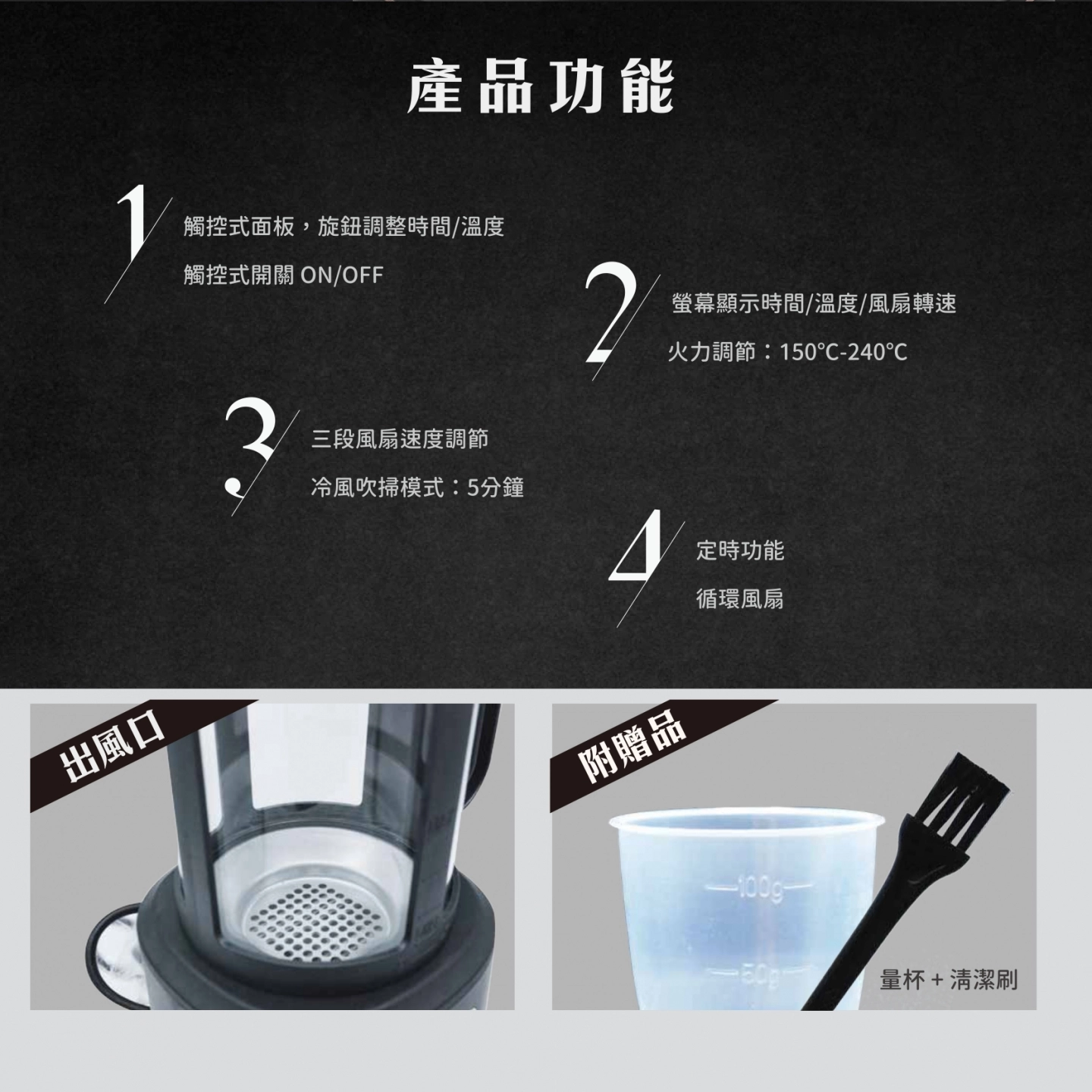 產品功能

1
觸控式面板，旋鈕調整時間/溫度
觸控式開關 ON/OFF

2
螢幕顯示時間/溫度/風扇轉速
火力調節：150°C-240°C

3
三段風扇速度調節
冷風吹掃模式：5分鐘

4
定時功能
循環風扇

出風口

附贈品

100g
50g

量杯 + 清潔刷